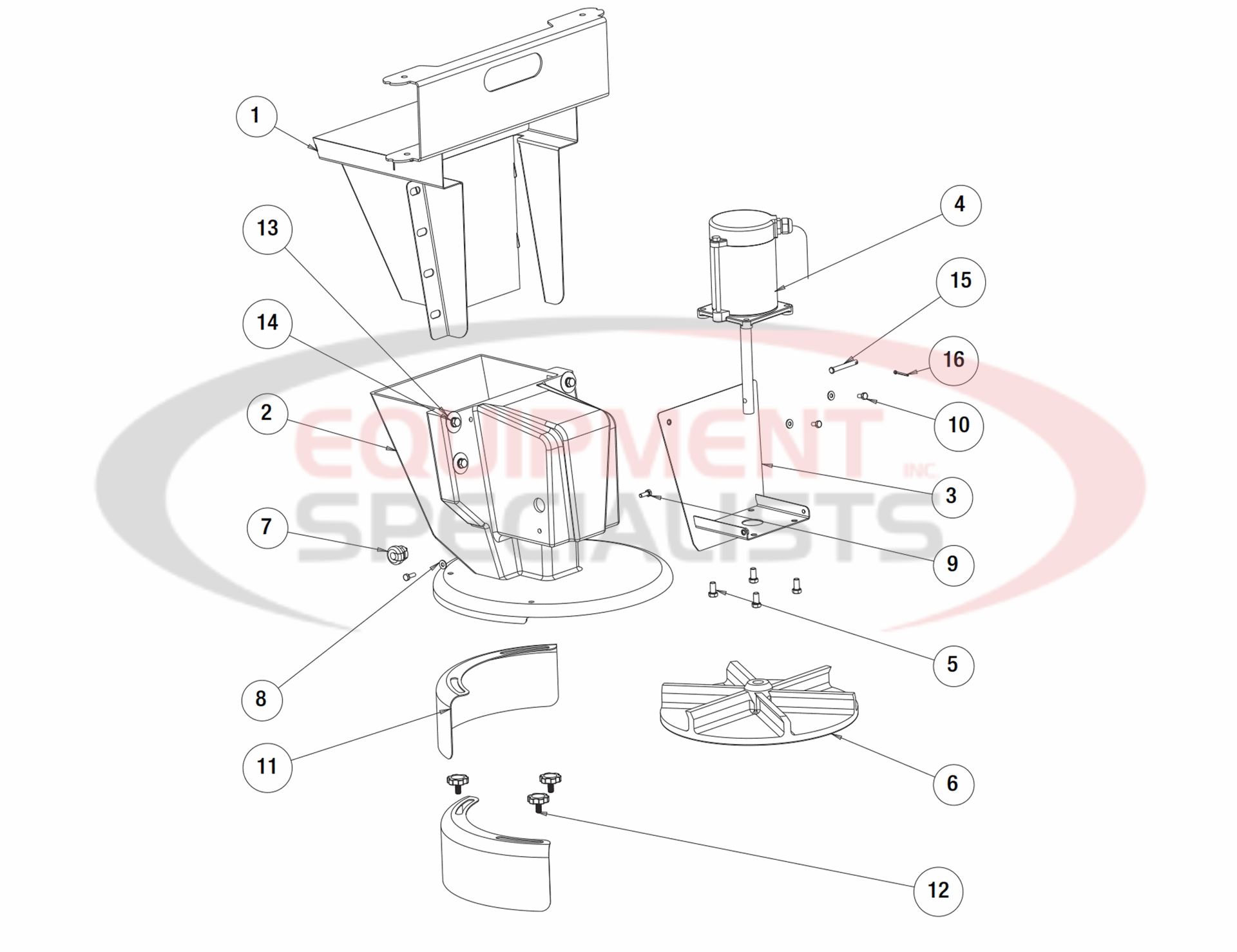 1

13

14

2

7

8

11

4

15

16

10

3

9

5

6

12

EQUIPMENT INC.
SPECIALISTS