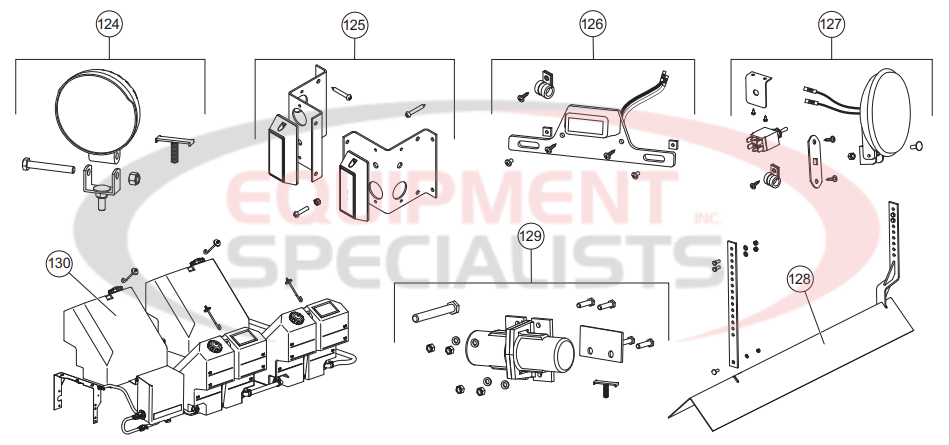 124
125
126
127
EQUIPMENT INC.
SPECIALISTS
130
129
128