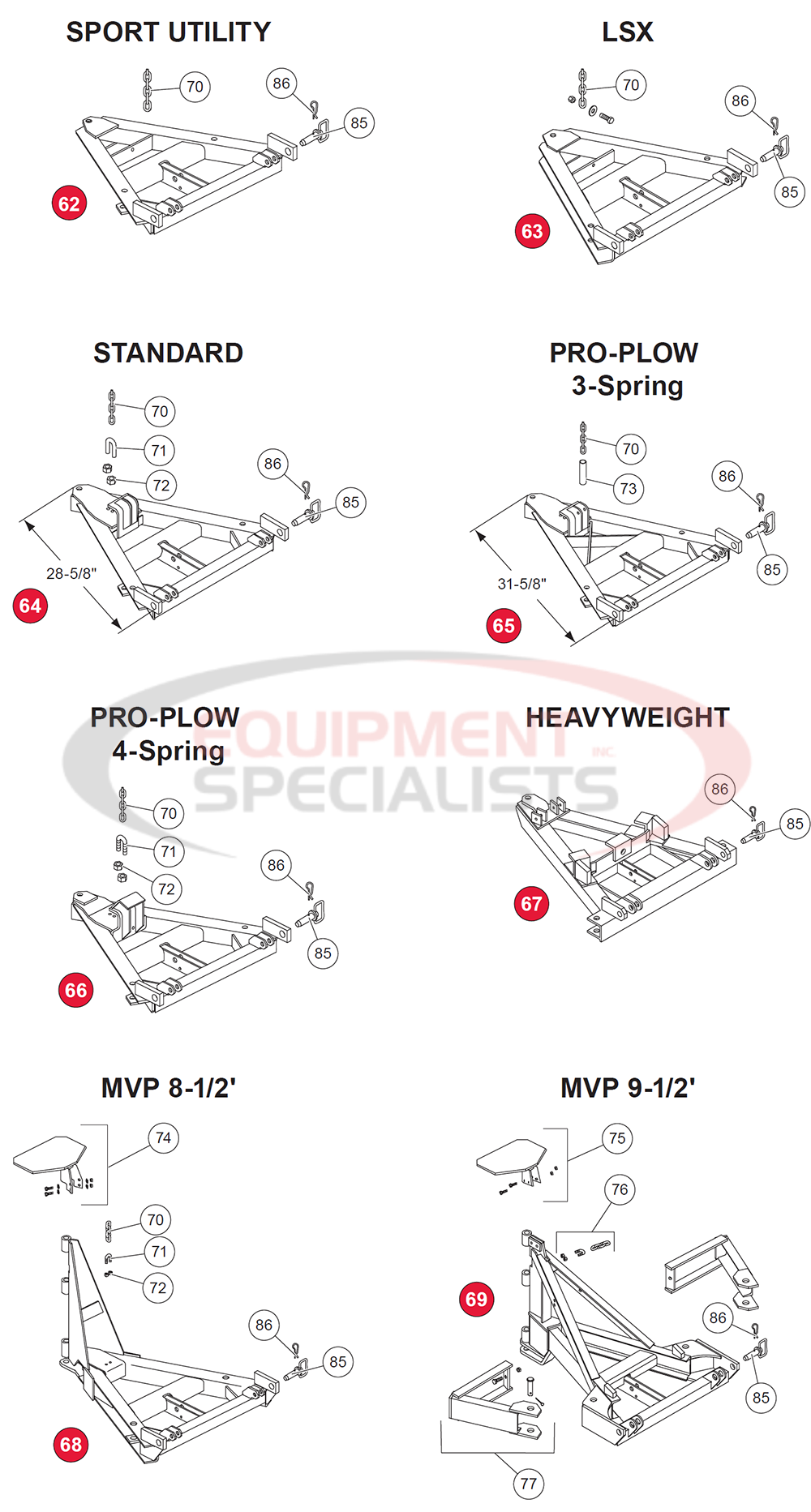 SPORT UTILITY

70
86
85
62

LSX

70
86
85
63

STANDARD

70
71
72
86
85
28-5/8"
64

PRO-PLOW 3-Spring

70
73
86
85
31-5/8"
65

EQUIPMENT INC. SPECIALISTS

PRO-PLOW 4-Spring

70
71
72
86
85
66

HEAVYWEIGHT

86
85
67

MVP 8-1/2'

74
70
71
72
86
85
68

MVP 9-1/2'

75
76
69
86
85
77