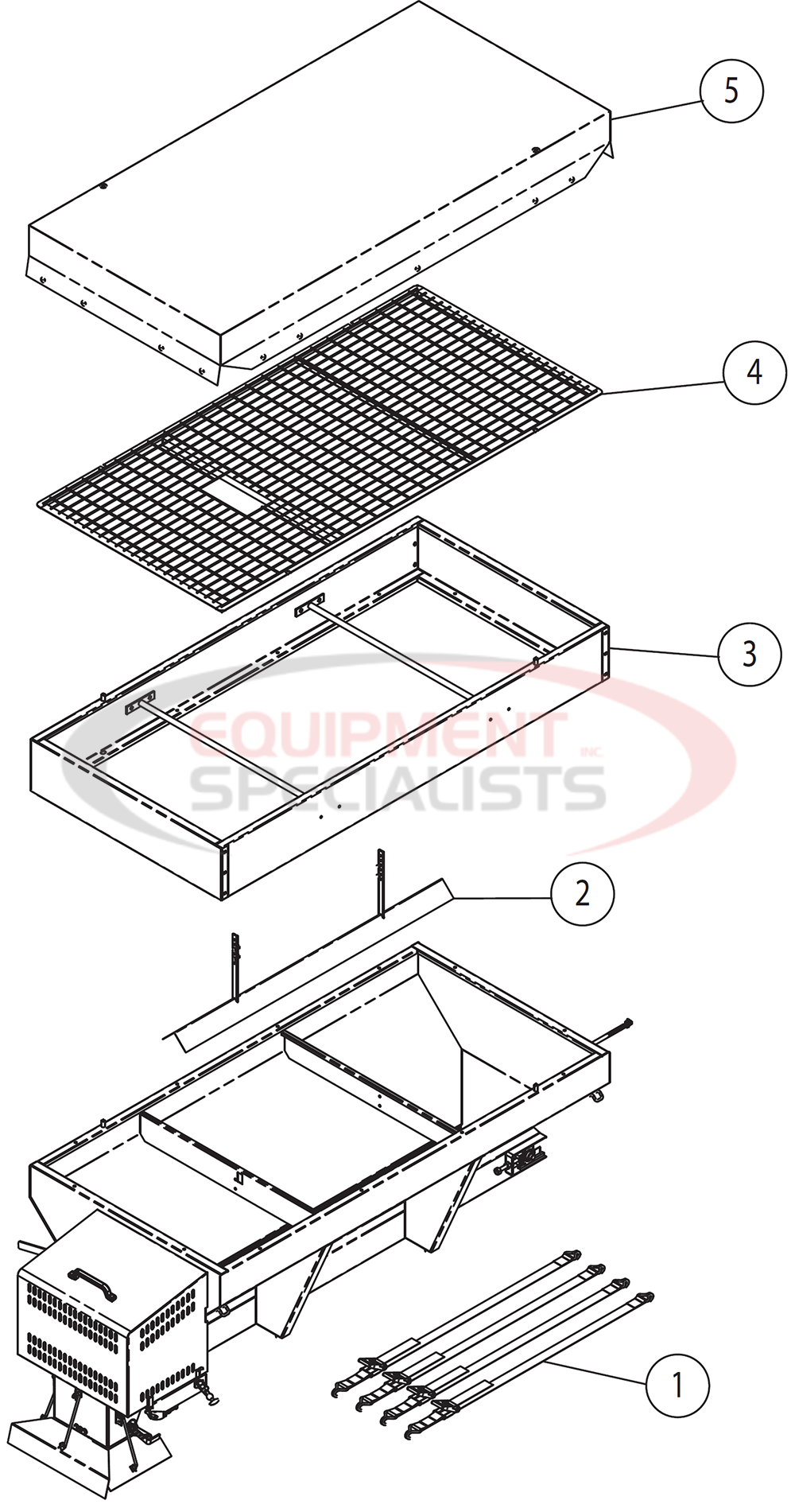 5

4

3

EQUIPMENT INC.
SPECIALISTS

2

1