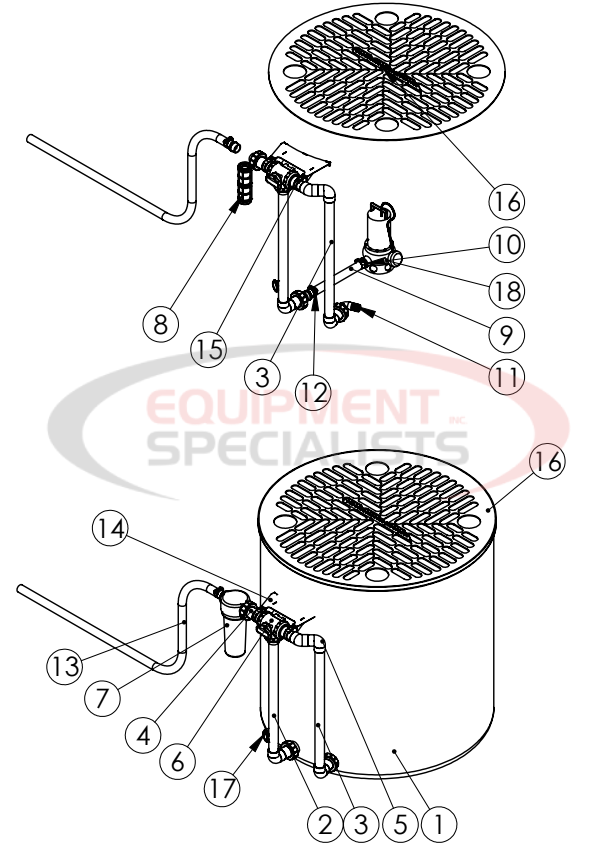 16
10
18
9
11
8
15
3
12
EQUIPMENT INC
SPECIALISTS
16
14
13
7
4
6
17
2
3
5
1