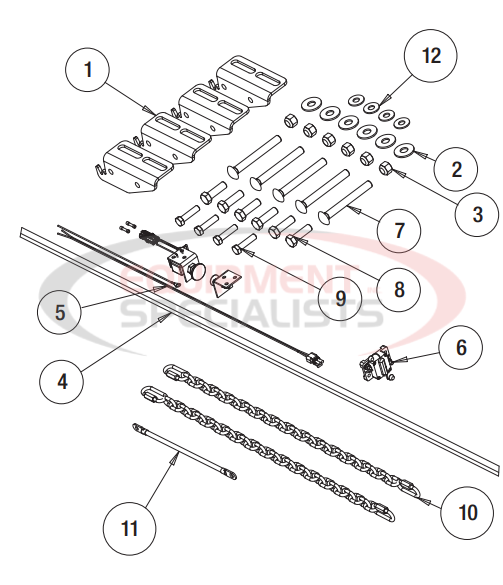 1
12
2
3
7
8
9
5
4
6
10
11
EQUIPMENT SPECIALISTS