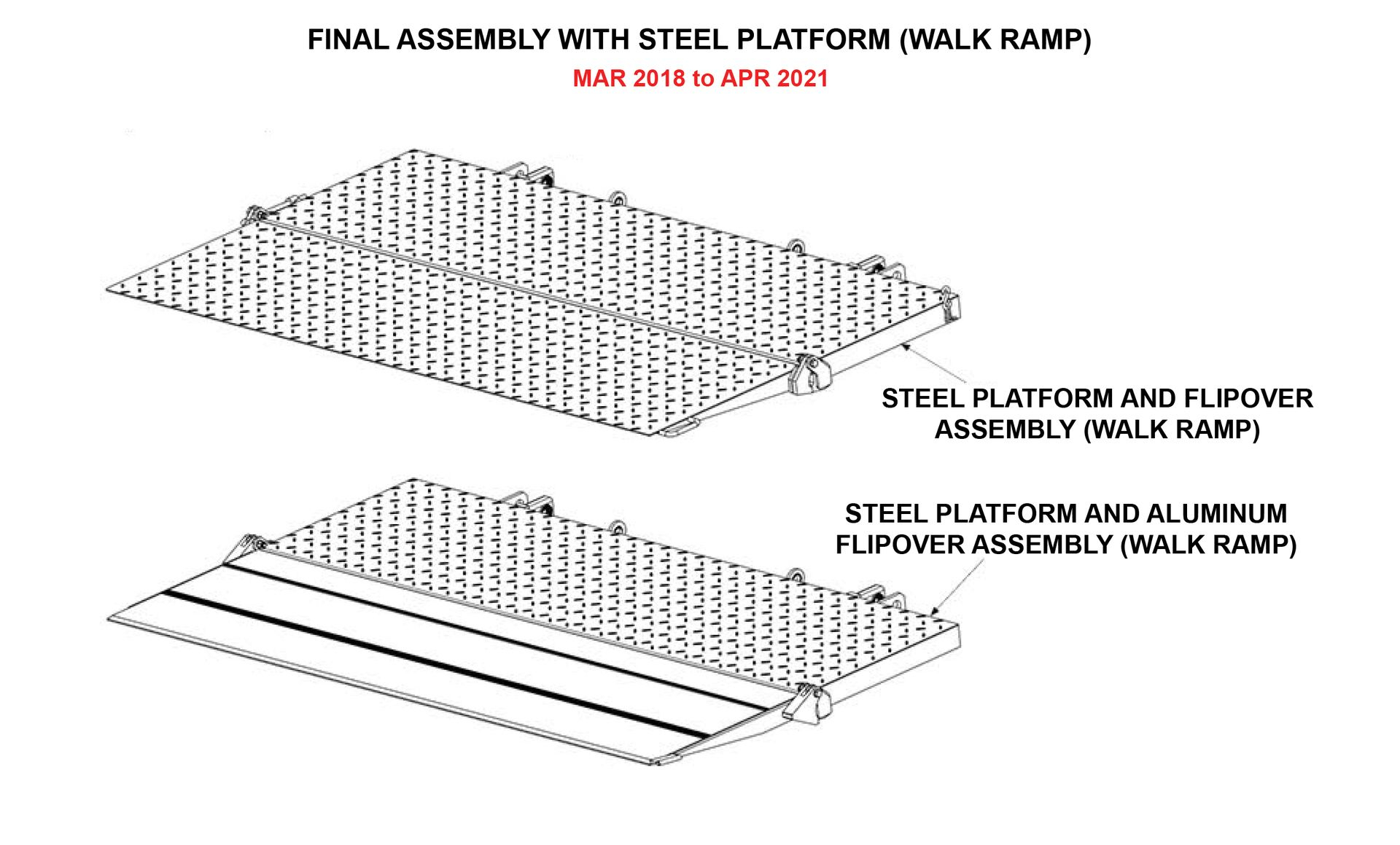 FINAL ASSEMBLY WITH STEEL PLATFORM (WALK RAMP)

MAR 2018 to APR 2021

STEEL PLATFORM AND FLIPOVER ASSEMBLY (WALK RAMP)

STEEL PLATFORM AND ALUMINUM FLIPOVER ASSEMBLY (WALK RAMP)