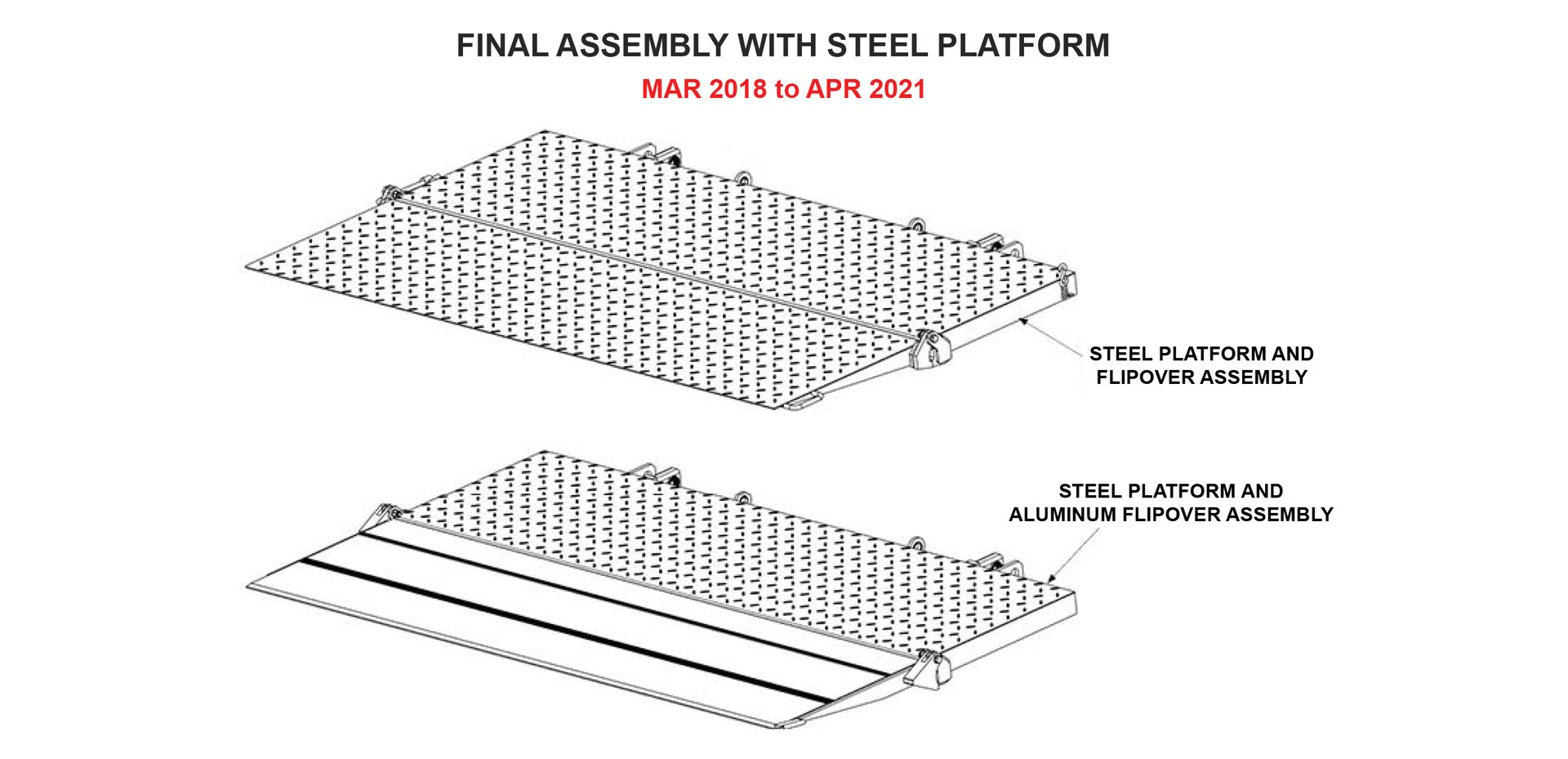 FINAL ASSEMBLY WITH STEEL PLATFORM

MAR 2018 to APR 2021

STEEL PLATFORM AND FLIPOVER ASSEMBLY

STEEL PLATFORM AND ALUMINUM FLIPOVER ASSEMBLY