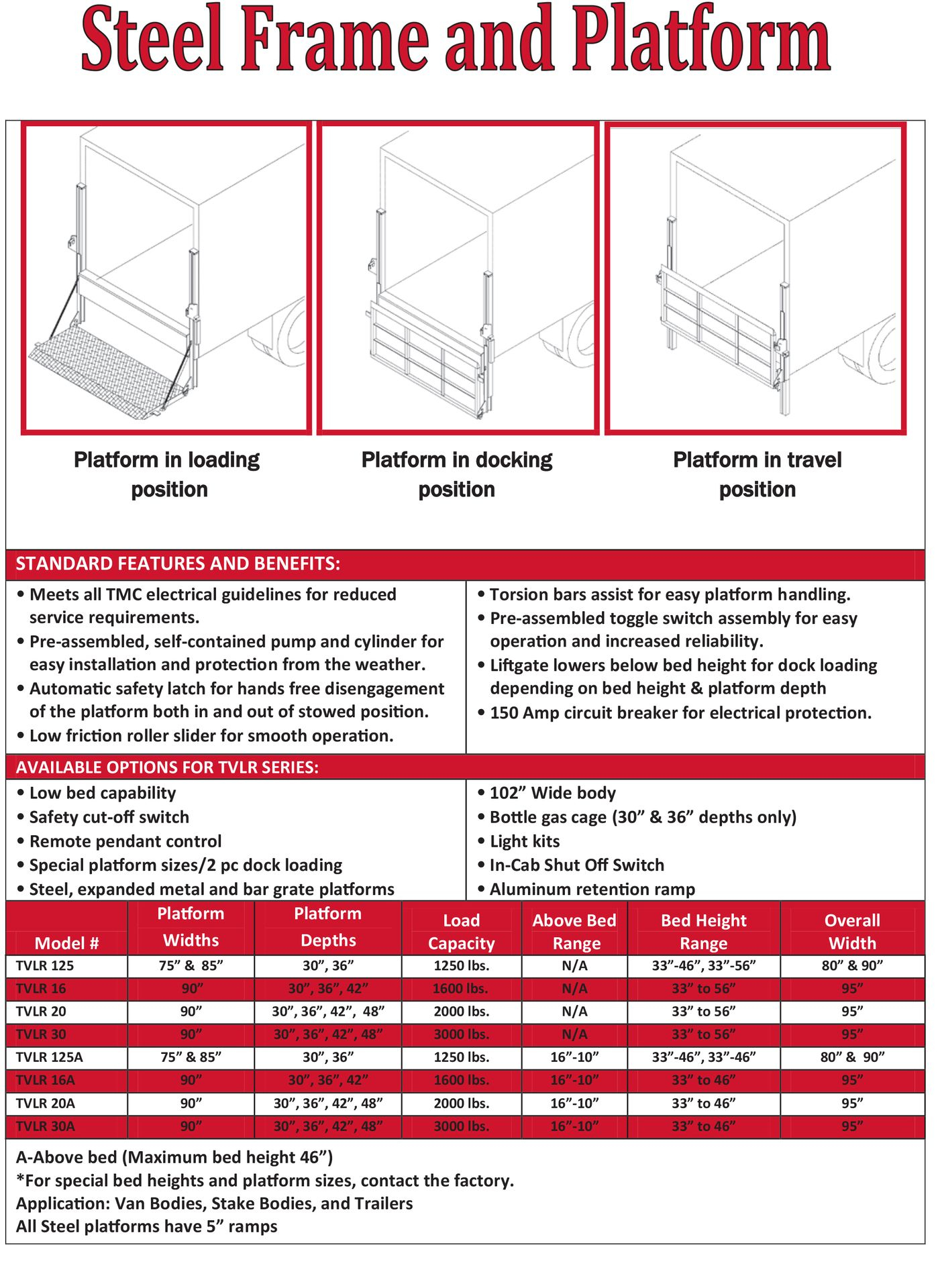 Steel Frame and Platform

Platform in loading position

Platform in docking position

Platform in travel position

STANDARD FEATURES AND BENEFITS:

• Meets all TMC electrical guidelines for reduced service requirements.
• Pre-assembled, self-contained pump and cylinder for easy installation and protection from the weather.
• Automatic safety latch for hands free disengagement of the platform both in and out of stowed position.
• Low friction roller slider for smooth operation.

• Torsion bars assist for easy platform handling.
• Pre-assembled toggle switch assembly for easy operation and increased reliability.
• Liftgate lowers below bed height for dock loading depending on bed height & platform depth
• 150 Amp circuit breaker for electrical protection.

AVAILABLE OPTIONS FOR TVLR SERIES:

• Low bed capability
• Safety cut-off switch
• Remote pendant control
• Special platform sizes/2 pc dock loading
• Steel, expanded metal and bar grate platforms

• 102” Wide body
• Bottle gas cage (30” & 36” depths only)
• Light kits
• In-Cab Shut Off Switch
• Aluminum retention ramp

| Model # | Platform Widths | Platform Depths | Load Capacity | Above Bed Range | Bed Height Range | Overall Width |
|---|---|---|---|---|---|---|
| TVLR 125 | 75” & 85” | 30”, 36” | 1250 lbs. | N/A | 33”-46”, 33”-56” | 80” & 90” |
| TVLR 16 | 90” | 30”, 36”, 42” | 1600 lbs. | N/A | 33” to 56” | 95” |
| TVLR 20 | 90” | 30”, 36”, 42”, 48” | 2000 lbs. | N/A | 33” to 56” | 95” |
| TVLR 30 | 90” | 30”, 36”, 42”, 48” | 3000 lbs. | N/A | 33” to 56” | 95” |
| TVLR 125A | 75” & 85” | 30”, 36” | 1250 lbs. | 16”-10” | 33”-46”, 33”-46” | 80” & 90” |
| TVLR 16A | 90” | 30”, 36”, 42” | 1600 lbs. | 16”-10” | 33” to 46” | 95” |
| TVLR 20A | 90” | 30”, 36”, 42”, 48” | 2000 lbs. | 16”-10” | 33” to 46” | 95” |
| TVLR 30A | 90” | 30”, 36”, 42”, 48” | 3000 lbs. | 16”-10” | 33” to 46” | 95” |

A-Above bed (Maximum bed height 46”)
*For special bed heights and platform sizes, contact the factory.
Application: Van Bodies, Stake Bodies, and Trailers
All Steel platforms have 5” ramps