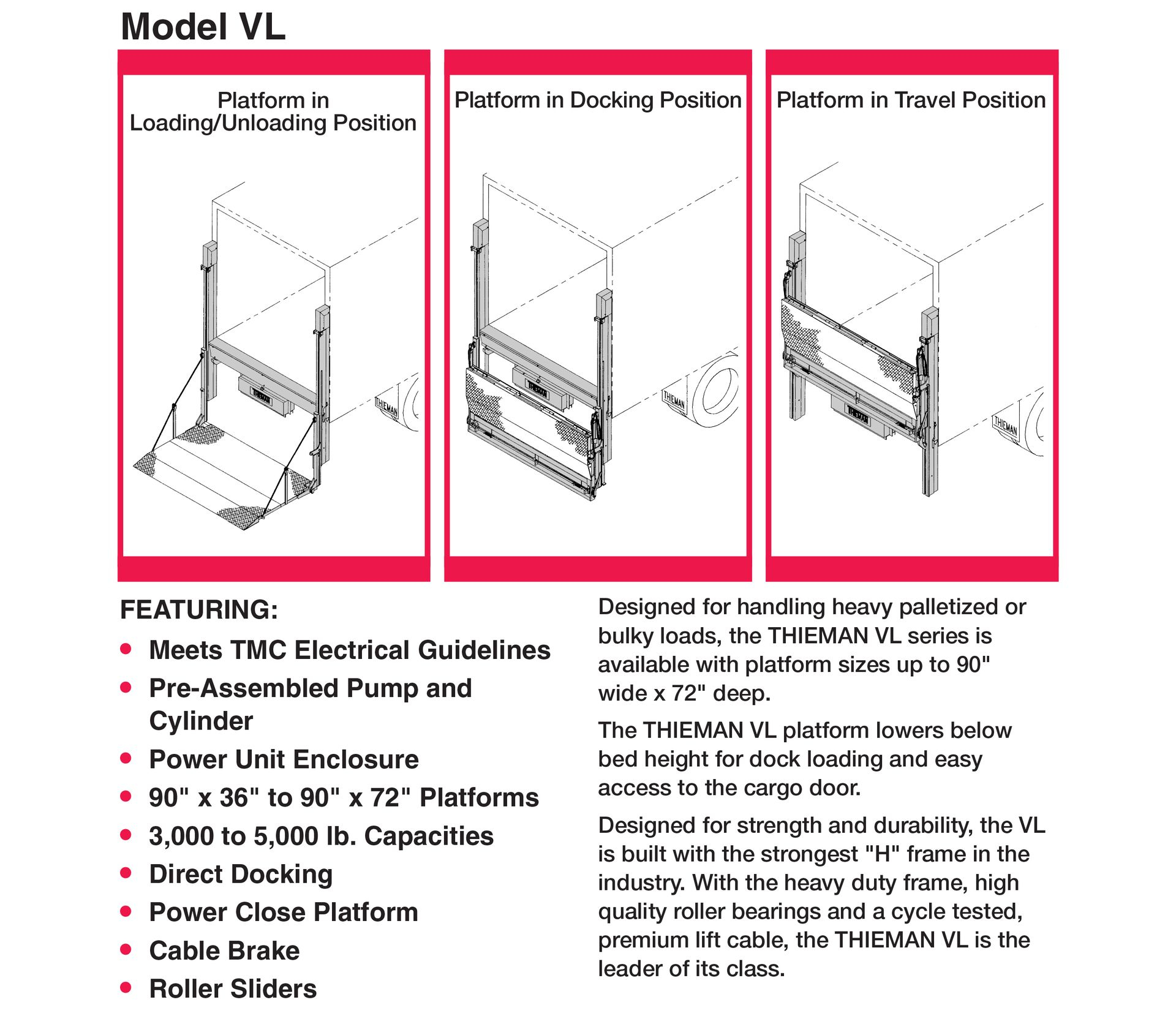 Model VL

Platform in Loading/Unloading Position

THIEMAN

THIEMAN

Platform in Docking Position

THIEMAN

THIEMAN

Platform in Travel Position

THIEMAN

THIEMAN

FEATURING:

• Meets TMC Electrical Guidelines
• Pre-Assembled Pump and Cylinder
• Power Unit Enclosure
• 90" x 36" to 90" x 72" Platforms
• 3,000 to 5,000 lb. Capacities
• Direct Docking
• Power Close Platform
• Cable Brake
• Roller Sliders

Designed for handling heavy palletized or bulky loads, the THIEMAN VL series is available with platform sizes up to 90" wide x 72" deep.

The THIEMAN VL platform lowers below bed height for dock loading and easy access to the cargo door.

Designed for strength and durability, the VL is built with the strongest "H" frame in the industry. With the heavy duty frame, high quality roller bearings and a cycle tested, premium lift cable, the THIEMAN VL is the leader of its class.