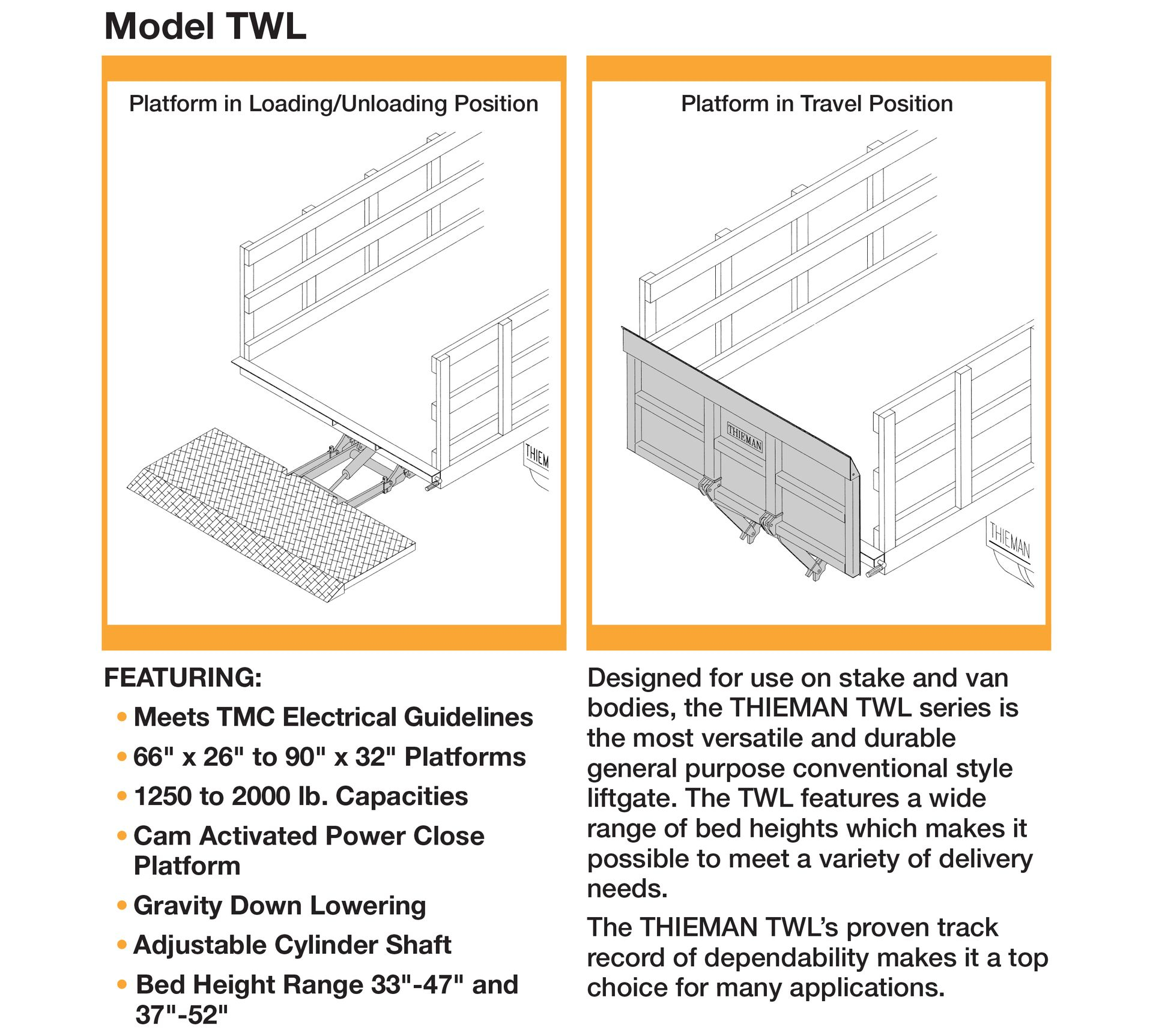 Model TWL

Platform in Loading/Unloading Position

THIEM

Platform in Travel Position

THIEMAN

THIEMAN

FEATURING:

• Meets TMC Electrical Guidelines
• 66" x 26" to 90" x 32" Platforms
• 1250 to 2000 lb. Capacities
• Cam Activated Power Close Platform
• Gravity Down Lowering
• Adjustable Cylinder Shaft
• Bed Height Range 33"-47" and 37"-52"

Designed for use on stake and van bodies, the THIEMAN TWL series is the most versatile and durable general purpose conventional style liftgate. The TWL features a wide range of bed heights which makes it possible to meet a variety of delivery needs.

The THIEMAN TWL's proven track record of dependability makes it a top choice for many applications.