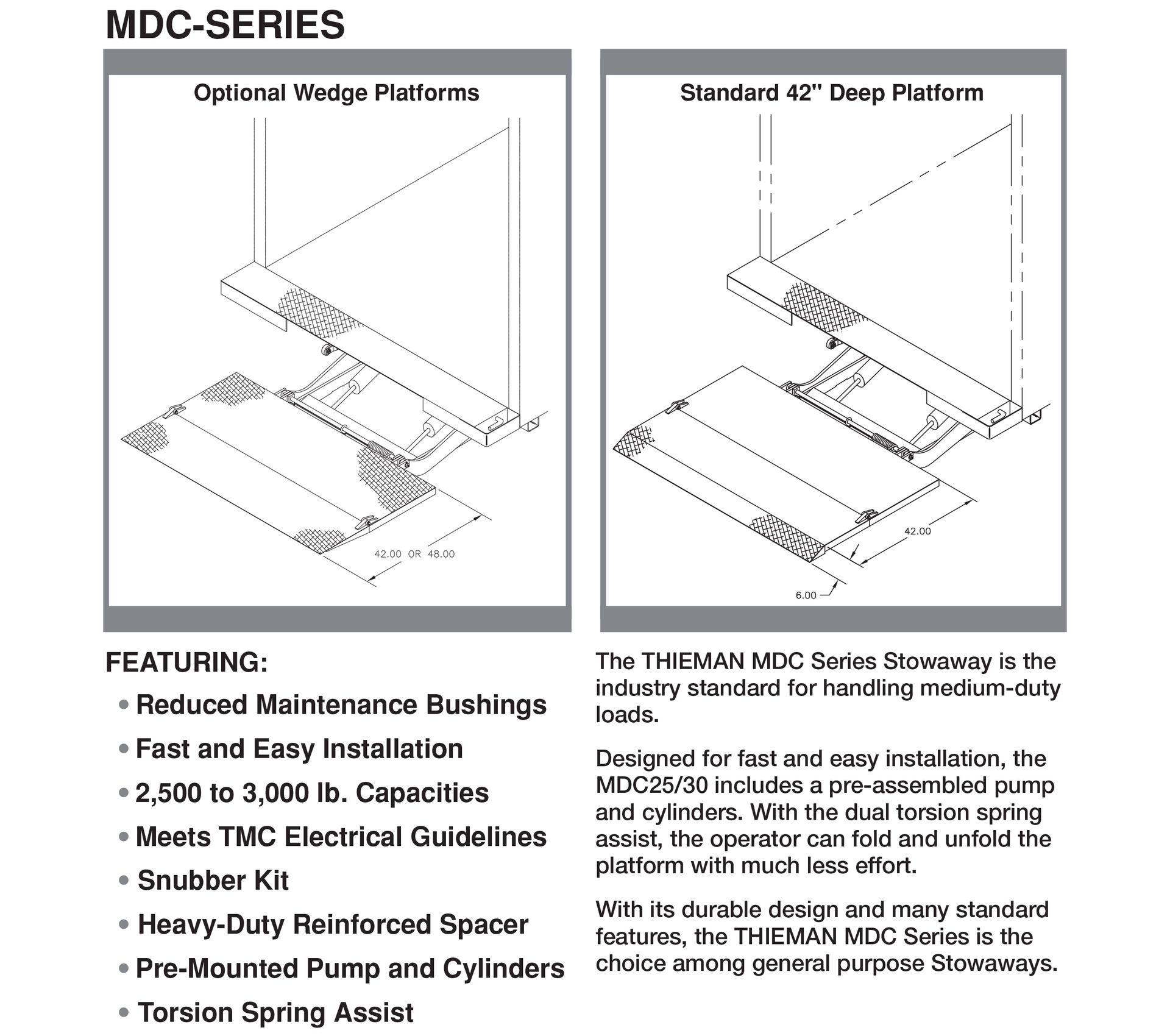 MDC-SERIES

Optional Wedge Platforms

42.00 OR 48.00

Standard 42" Deep Platform

42.00

6.00

FEATURING:

• Reduced Maintenance Bushings
• Fast and Easy Installation
• 2,500 to 3,000 lb. Capacities
• Meets TMC Electrical Guidelines
• Snubber Kit
• Heavy-Duty Reinforced Spacer
• Pre-Mounted Pump and Cylinders
• Torsion Spring Assist

The THIEMAN MDC Series Stowaway is the industry standard for handling medium-duty loads.

Designed for fast and easy installation, the MDC25/30 includes a pre-assembled pump and cylinders. With the dual torsion spring assist, the operator can fold and unfold the platform with much less effort.

With its durable design and many standard features, the THIEMAN MDC Series is the choice among general purpose Stowaways.