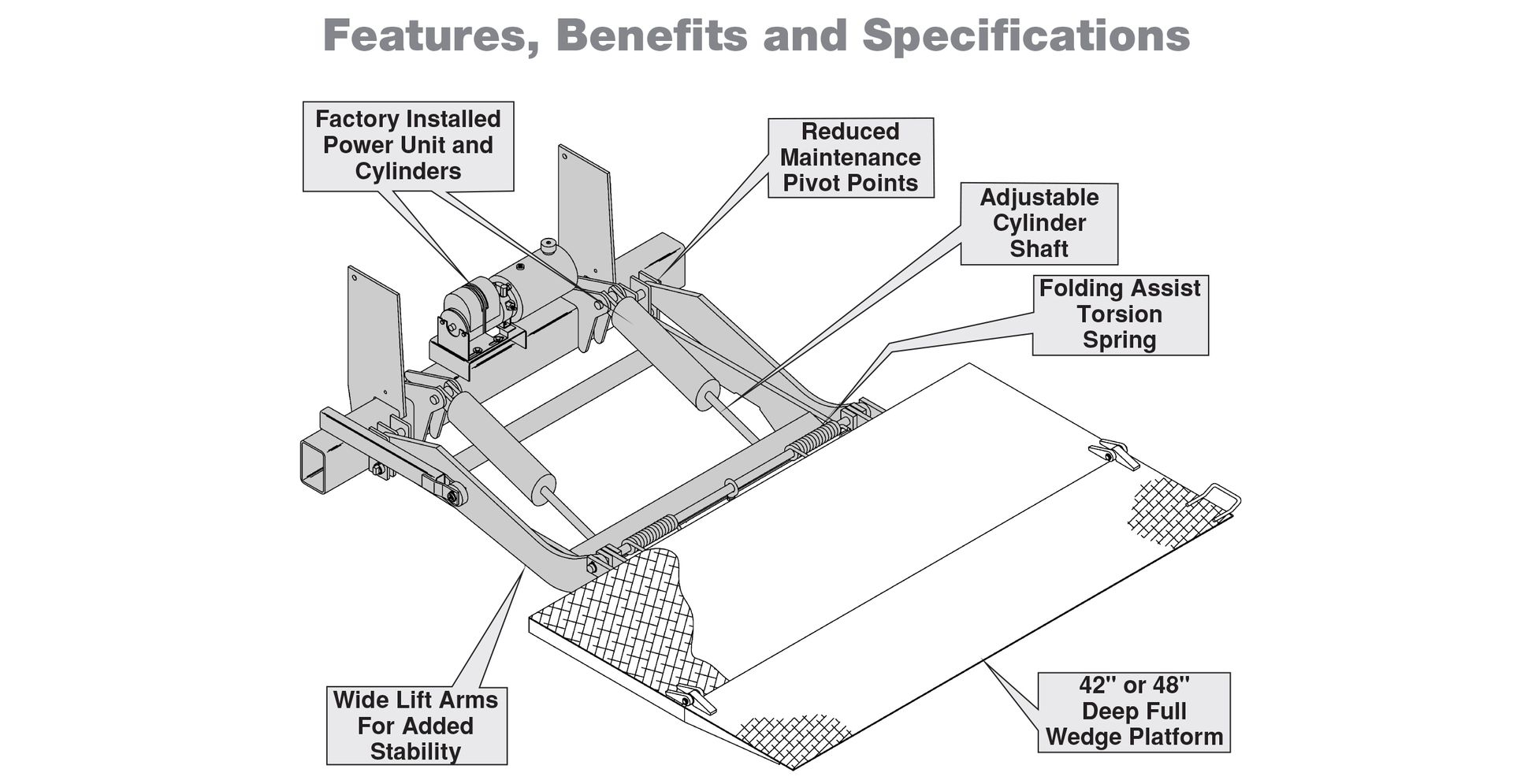 Features, Benefits and Specifications

Factory Installed Power Unit and Cylinders

Reduced Maintenance Pivot Points

Adjustable Cylinder Shaft

Folding Assist Torsion Spring

Wide Lift Arms For Added Stability

42" or 48" Deep Full Wedge Platform