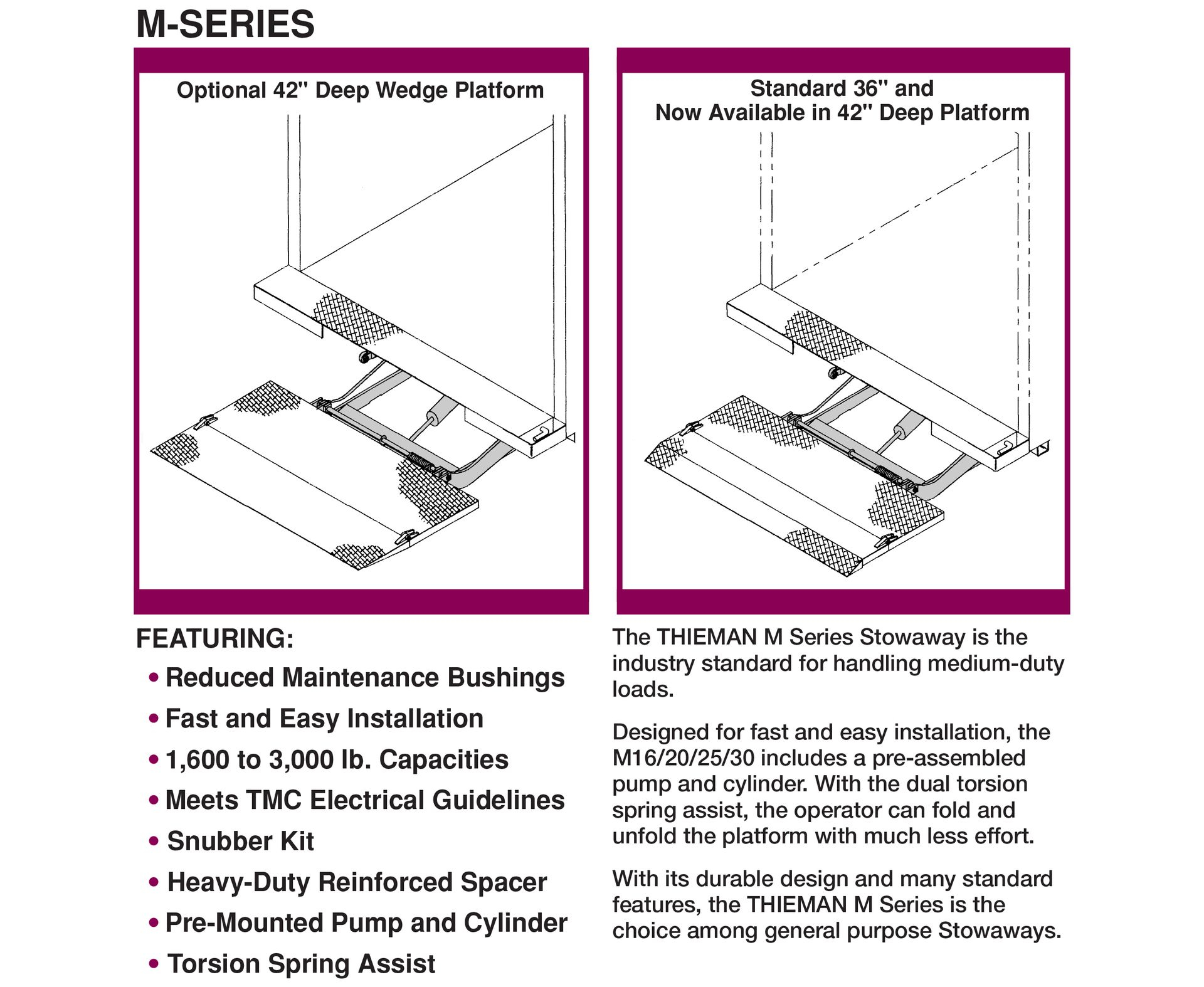 M-SERIES

Optional 42" Deep Wedge Platform

Standard 36" and Now Available in 42" Deep Platform

FEATURING:

• Reduced Maintenance Bushings
• Fast and Easy Installation
• 1,600 to 3,000 lb. Capacities
• Meets TMC Electrical Guidelines
• Snubber Kit
• Heavy-Duty Reinforced Spacer
• Pre-Mounted Pump and Cylinder
• Torsion Spring Assist

The THIEMAN M Series Stowaway is the industry standard for handling medium-duty loads.

Designed for fast and easy installation, the M16/20/25/30 includes a pre-assembled pump and cylinder. With the dual torsion spring assist, the operator can fold and unfold the platform with much less effort.

With its durable design and many standard features, the THIEMAN M Series is the choice among general purpose Stowaways.